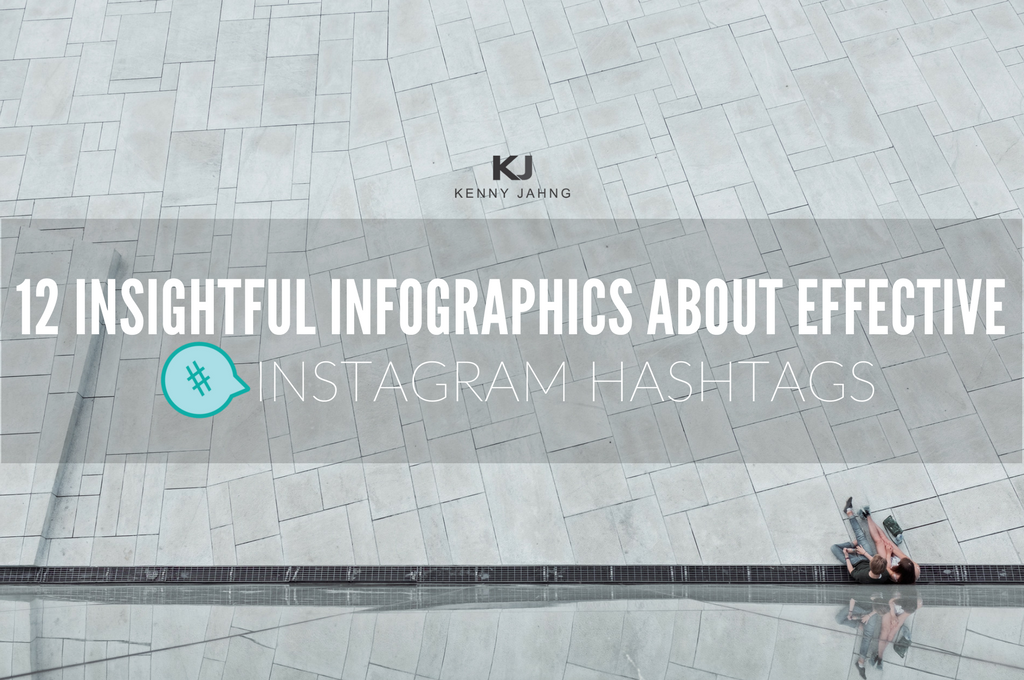 KJ
KENNY JAHNG

12 INSIGHTFUL INFOGRAPHICS ABOUT EFFECTIVE

# INSTAGRAM HASHTAGS