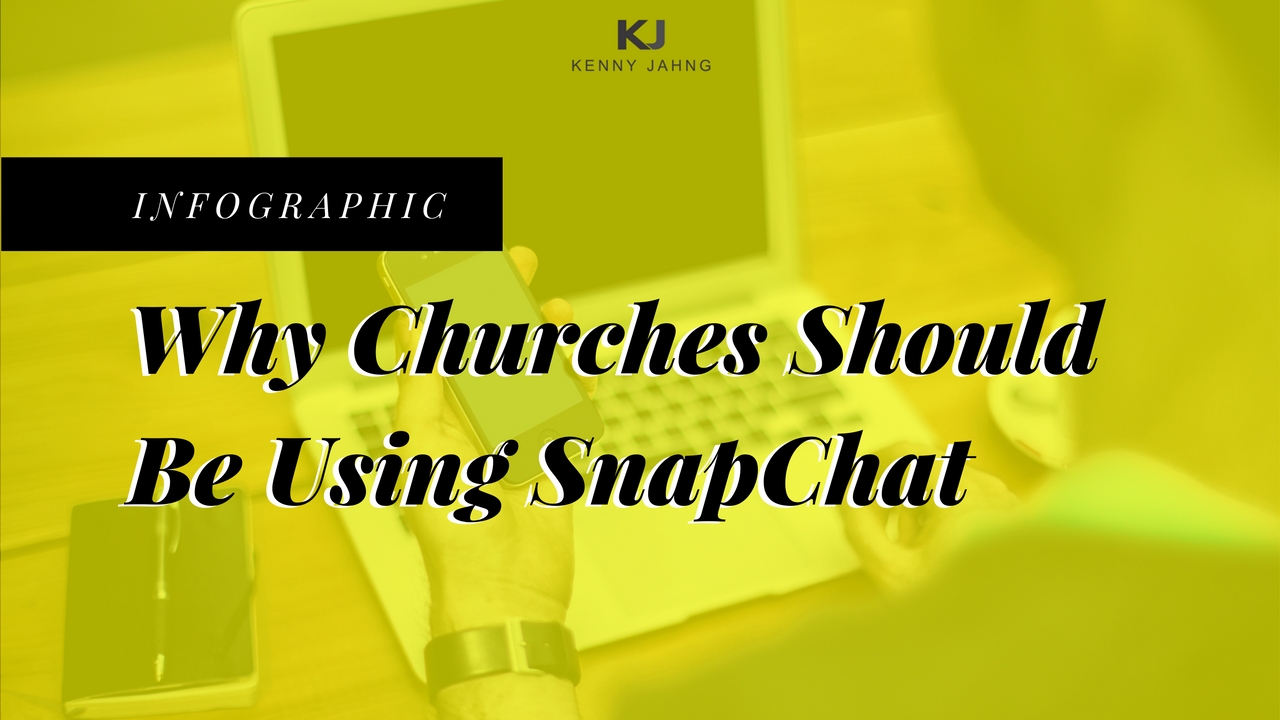 KJ
KENNY JAHNG

INFOGRAPHIC

Why Churches Should Be Using SnapChat